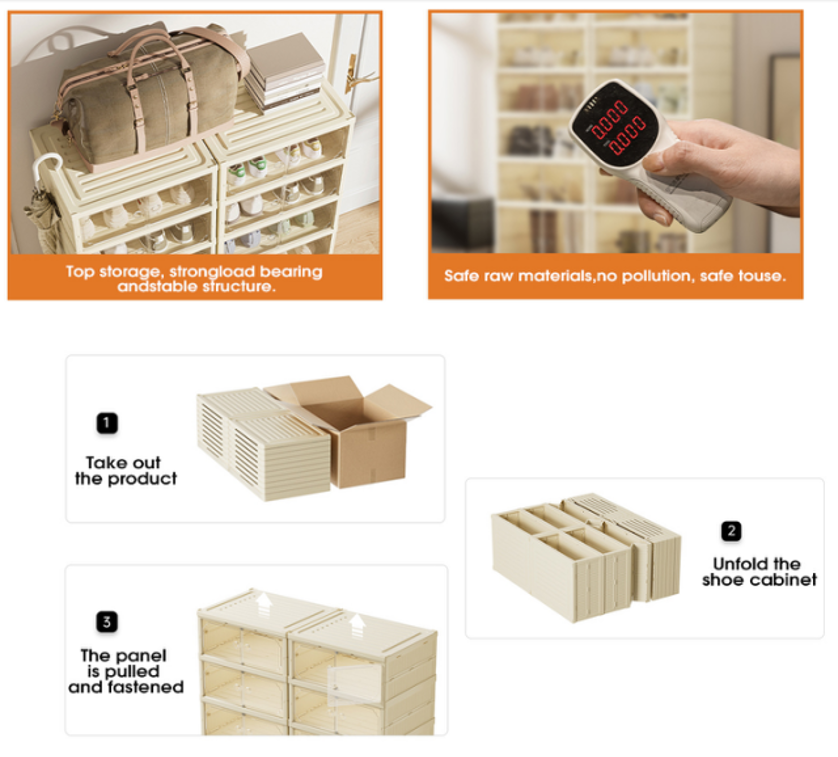 Top storage, strongload bearing andstable structure.

0.000
0.000

Safe raw materials,no pollution, safe touse.

1

Take out the product

2

Unfold the shoe cabinet

3

The panel is pulled and fastened